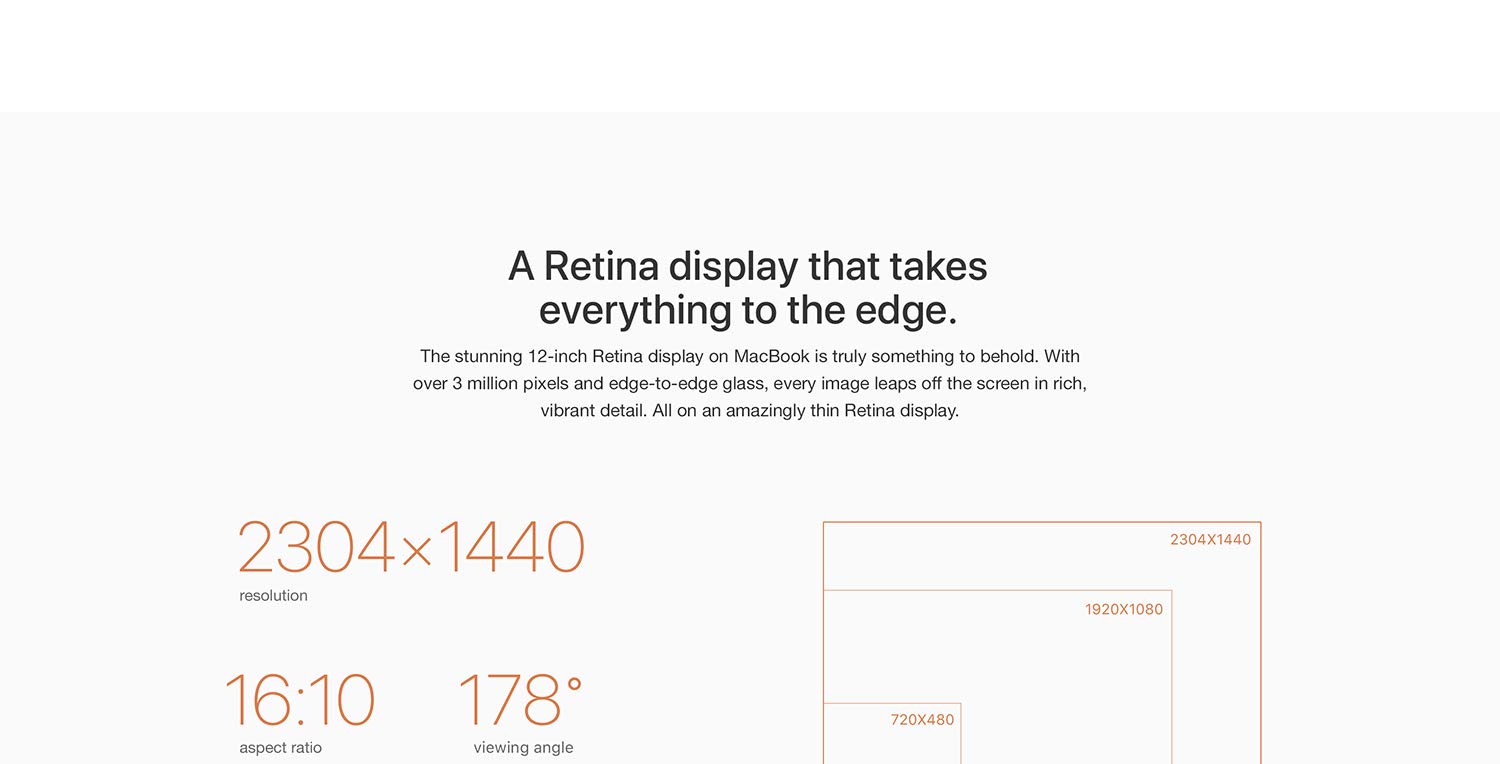 A Retina display that takes everything to the edge.

The stunning 12-inch Retina display on MacBook is truly something to behold. With over 3 million pixels and edge-to-edge glass, every image leaps off the screen in rich, vibrant detail. All on an amazingly thin Retina display.

2304×1440
resolution

16:10
aspect ratio

178°
viewing angle

2304X1440

1920X1080

720X480